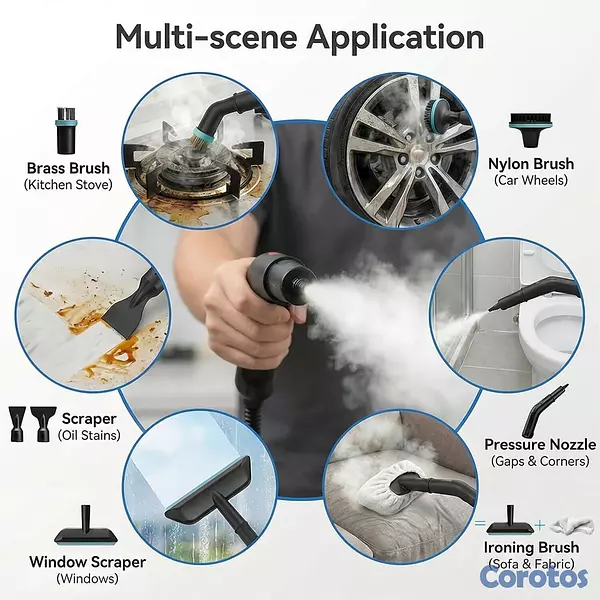 Multi-scene Application

Brass Brush
(Kitchen Stove)

Nylon Brush
(Car Wheels)

Scraper
(Oil Stains)

Pressure Nozzle
(Gaps & Corners)

Window Scraper
(Windows)

= +
Ironing Brush
(Sofa & Fabric)

Corotos