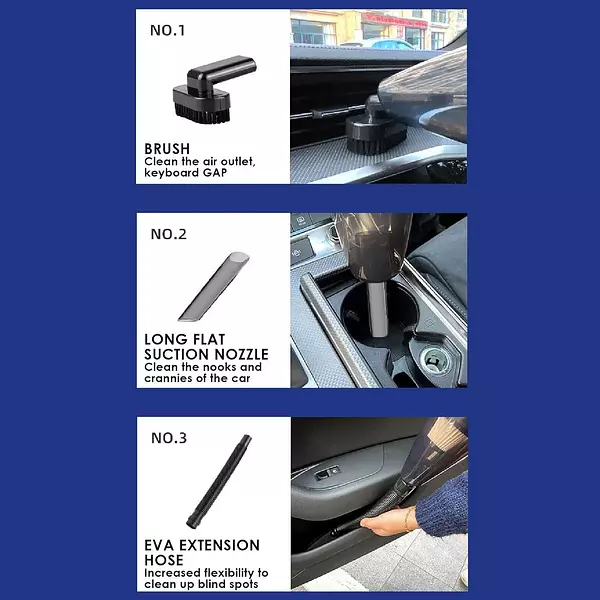 NO.1

BRUSH
Clean the air outlet, keyboard GAP

NO.2

LONG FLAT SUCTION NOZZLE
Clean the nooks and crannies of the car

NO.3

EVA EXTENSION HOSE
Increased flexibility to clean up blind spots