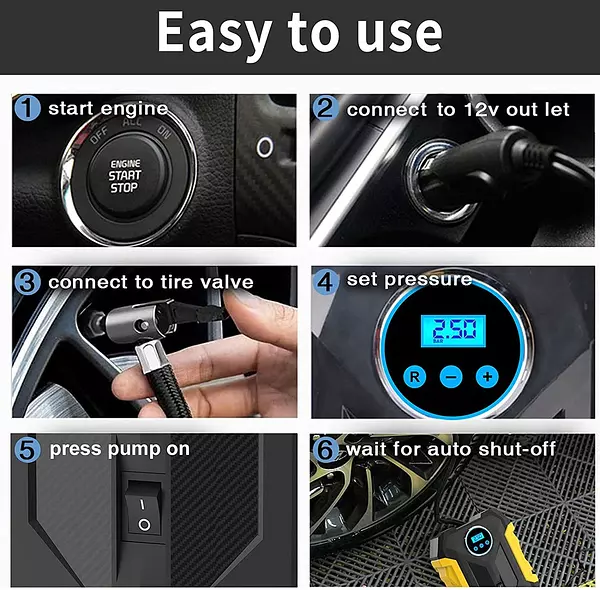 Easy to use

1 start engine

OFF ACC ON

ENGINE START STOP

2 connect to 12v out let

3 connect to tire valve

4 set pressure

2.50 BAR

R − +

5 press pump on

I O

6 wait for auto shut-off