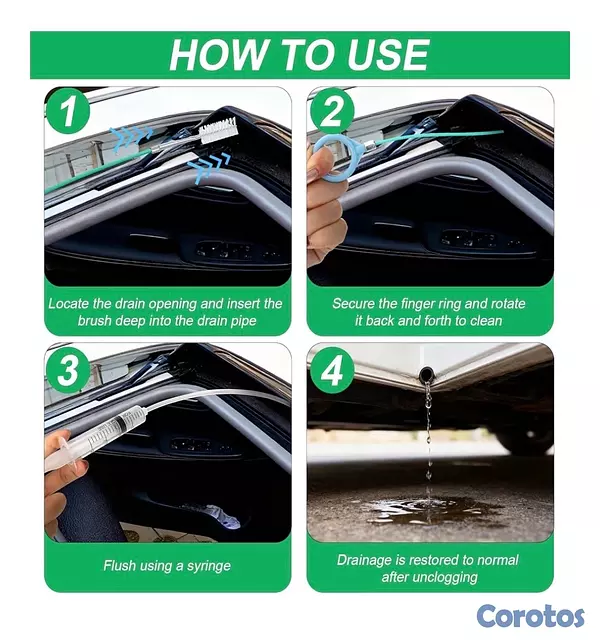 HOW TO USE

1

Locate the drain opening and insert the brush deep into the drain pipe

2

Secure the finger ring and rotate it back and forth to clean

3

Flush using a syringe

4

Drainage is restored to normal after unclogging

Corotos